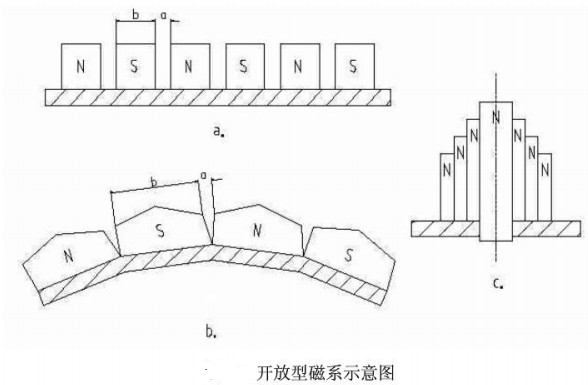 b a

N S N S N S

a.

b a

N S N S

b.

N
N N
N N
N N

c.

开放型磁系示意图